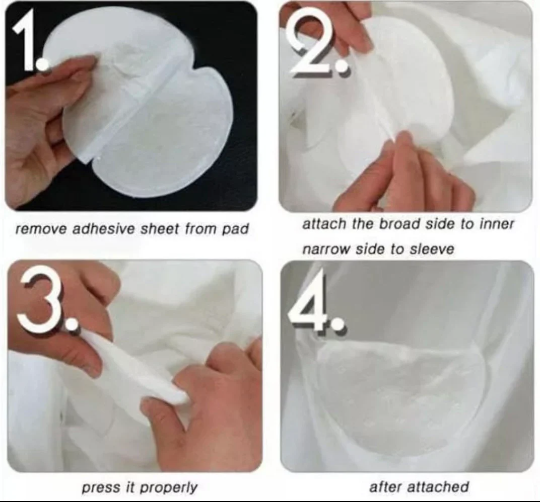 1.

remove adhesive sheet from pad

2.

attach the broad side to inner narrow side to sleeve

3.

press it properly

4.

after attached